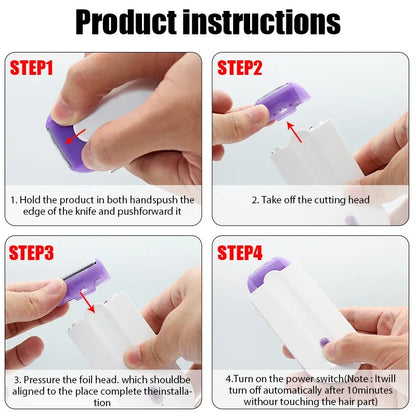 Product instructions

STEP1

1. Hold the product in both handspush the edge of the knife and pushforward it

STEP2

2. Take off the cutting head

STEP3

3. Pressure the foil head. which shouldbe aligned to the place complete theinstallation

STEP4

4.Turn on the power switch(Note : Itwill turn off automatically after 10minutes withour touching the hair part)