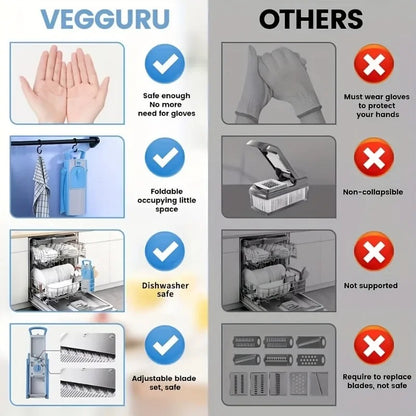 VEGGURU

Safe enough
No more
need for gloves

Foldable
occupying little
space

Dishwasher
safe

Adjustable blade
set, safe

OTHERS

Must wear gloves
to protect
your hands

Non-collapsible

Not supported

Require to replace
blades, not safe