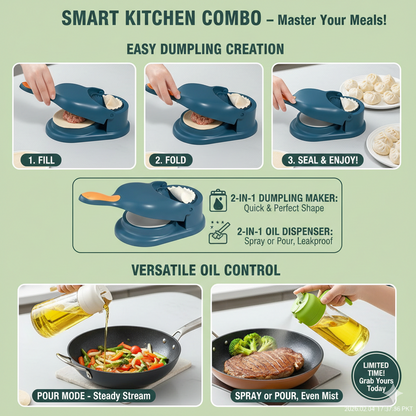 SMART KITCHEN COMBO – Master Your Meals!

EASY DUMPLING CREATION

1. FILL

2. FOLD

3. SEAL & ENJOY!

2-IN-1 DUMPLING MAKER:
Quick & Perfect Shape

2-IN-1 OIL DISPENSER:
Spray or Pour, Leakproof

VERSATILE OIL CONTROL

POUR MODE - Steady Stream

SPRAY or POUR, Even Mist

LIMITED TIME! Grab Yours Today

2026.02.04 17:37:36 PKT